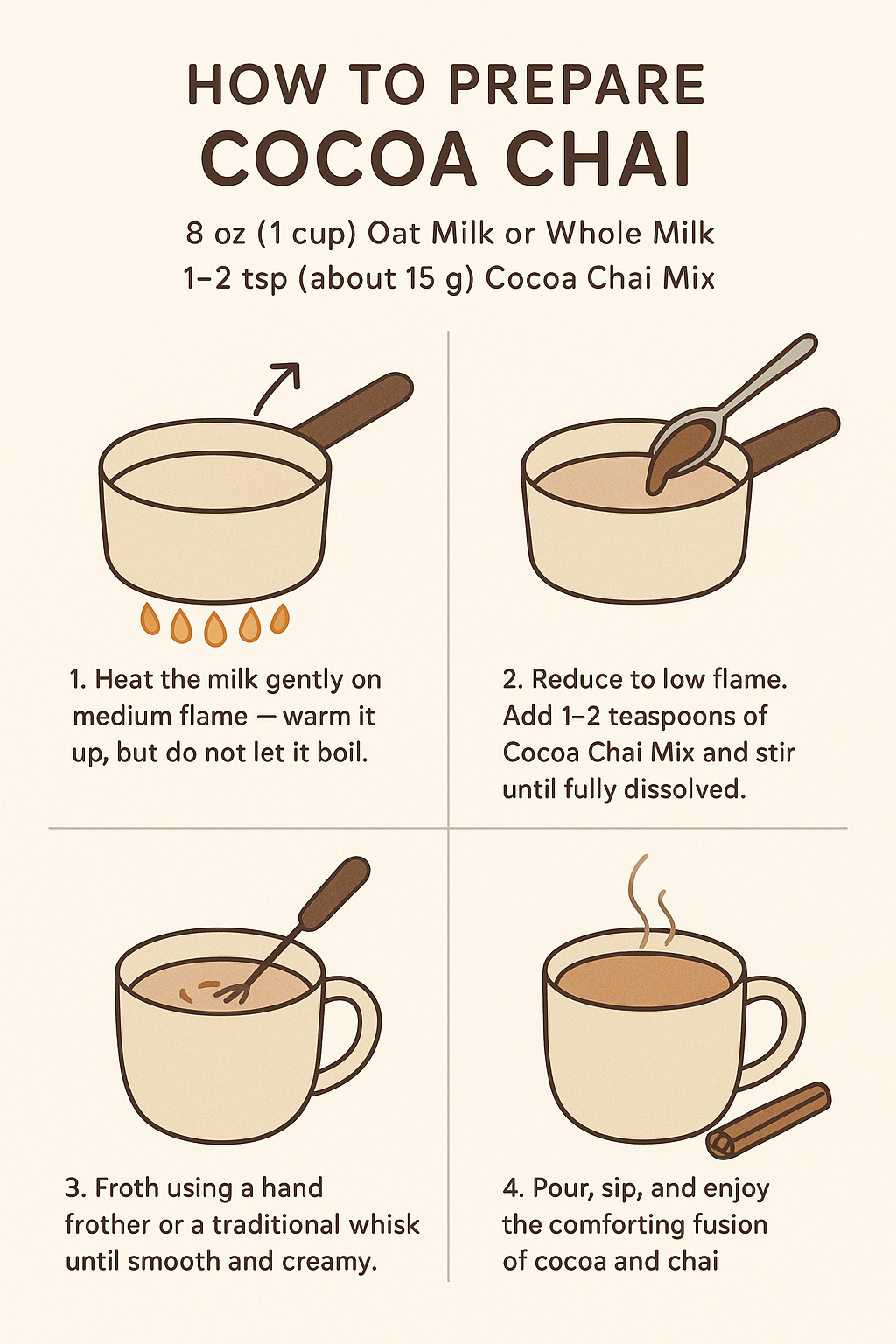 HOW TO PREPARE
COCOA CHAI

8 oz (1 cup) Oat Milk or Whole Milk
1–2 tsp (about 15 g) Cocoa Chai Mix

1. Heat the milk gently on medium flame — warm it up, but do not let it boil.

2. Reduce to low flame. Add 1–2 teaspoons of Cocoa Chai Mix and stir until fully dissolved.

3. Froth using a hand frother or a traditional whisk until smooth and creamy.

4. Pour, sip, and enjoy the comforting fusion of cocoa and chai